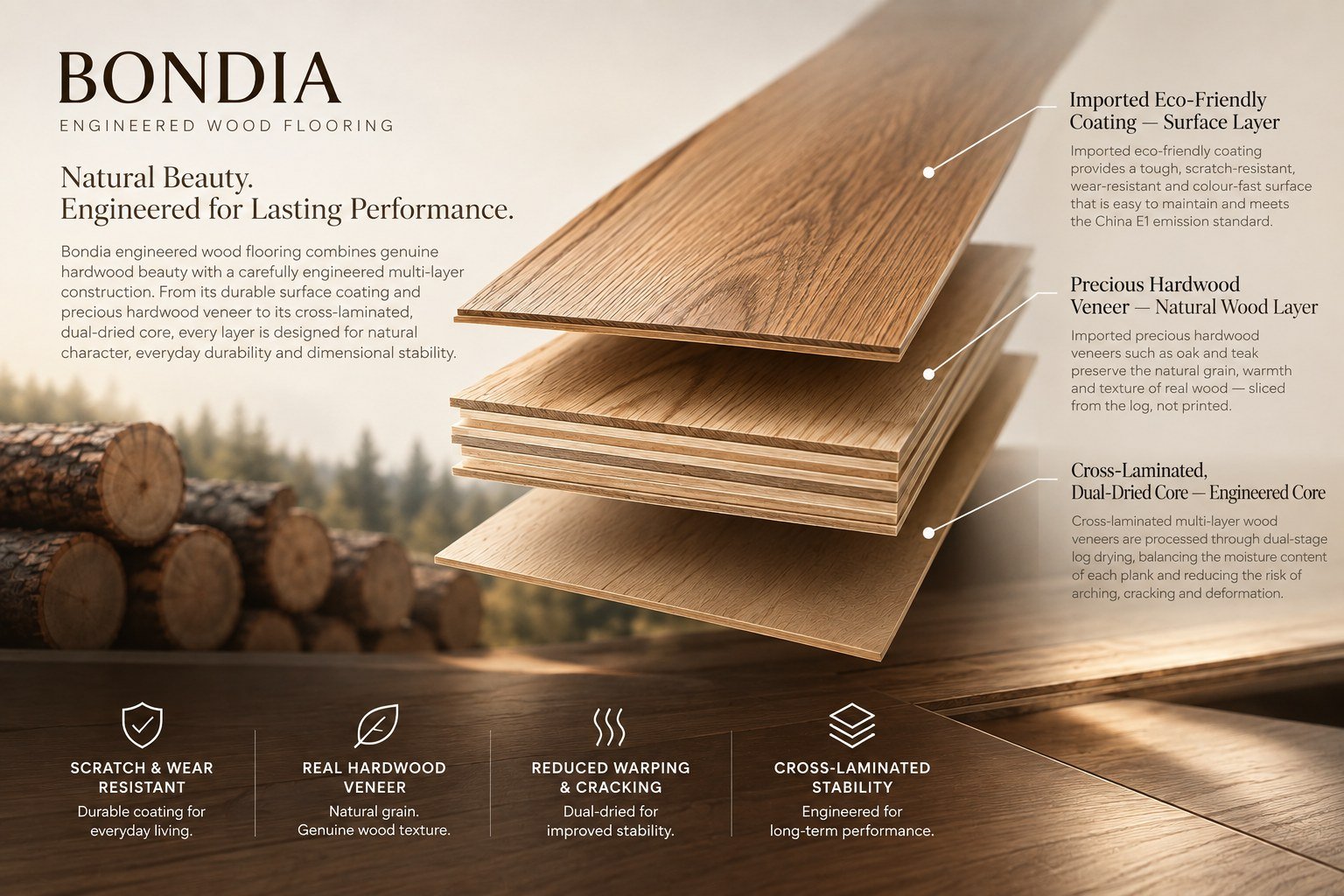 BONDIA
ENGINEERED WOOD FLOORING

Natural Beauty.
Engineered for Lasting Performance.

Bondia engineered wood flooring combines genuine hardwood beauty with a carefully engineered multi-layer construction. From its durable surface coating and precious hardwood veneer to its cross-laminated, dual-dried core, every layer is designed for natural character, everyday durability and dimensional stability.

Imported Eco-Friendly Coating — Surface Layer

Imported eco-friendly coating provides a tough, scratch-resistant, wear-resistant and colour-fast surface that is easy to maintain and meets the China E1 emission standard.

Precious Hardwood Veneer — Natural Wood Layer

Imported precious hardwood veneers such as oak and teak preserve the natural grain, warmth and texture of real wood — sliced from the log, not printed.

Cross-Laminated, Dual-Dried Core — Engineered Core

Cross-laminated multi-layer wood veneers are processed through dual-stage log drying, balancing the moisture content of each plank and reducing the risk of arching, cracking and deformation.

SCRATCH & WEAR RESISTANT
Durable coating for everyday living.

REAL HARDWOOD VENEER
Natural grain. Genuine wood texture.

REDUCED WARPING & CRACKING
Dual-dried for improved stability.

CROSS-LAMINATED STABILITY
Engineered for long-term performance.